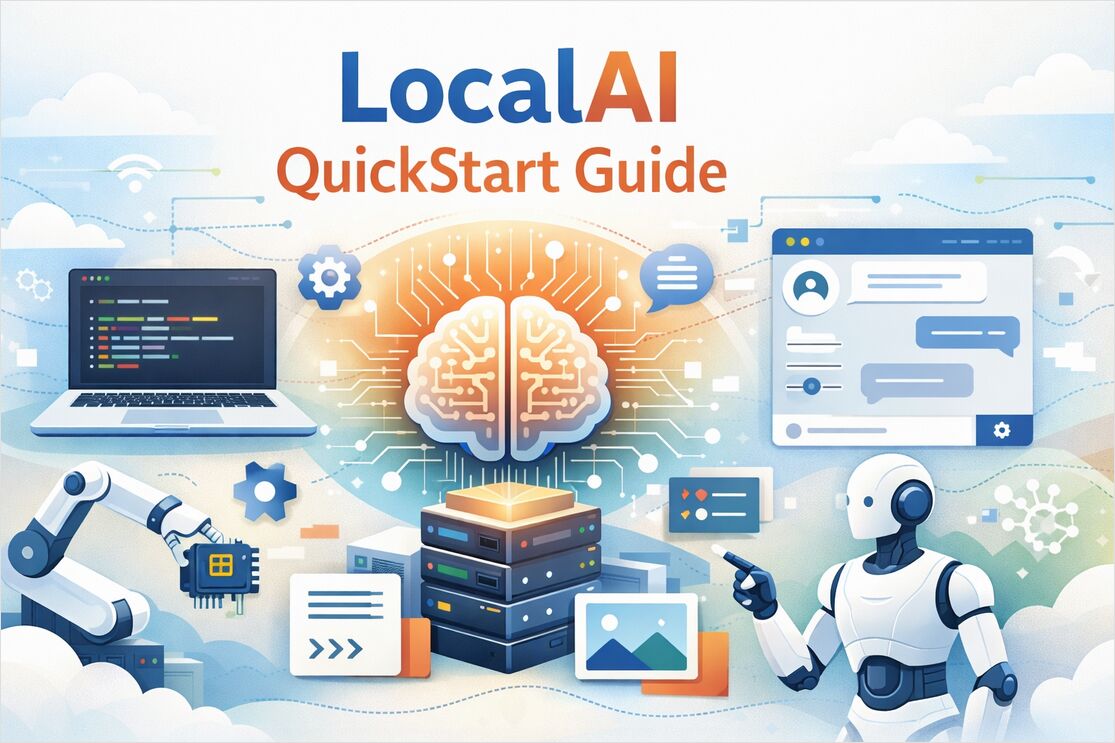 LocalAI
QuickStart Guide